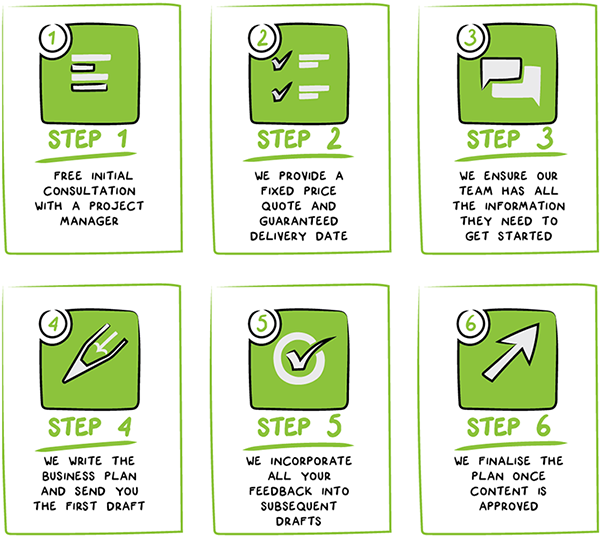 1
STEP 1
FREE INITIAL CONSULTATION WITH A PROJECT MANAGER

2
STEP 2
WE PROVIDE A FIXED PRICE QUOTE AND GUARANTEED DELIVERY DATE

3
STEP 3
WE ENSURE OUR TEAM HAS ALL THE INFORMATION THEY NEED TO GET STARTED

4
STEP 4
WE WRITE THE BUSINESS PLAN AND SEND YOU THE FIRST DRAFT

5
STEP 5
WE INCORPORATE ALL YOUR FEEDBACK INTO SUBSEQUENT DRAFTS

6
STEP 6
WE FINALISE THE PLAN ONCE CONTENT IS APPROVED